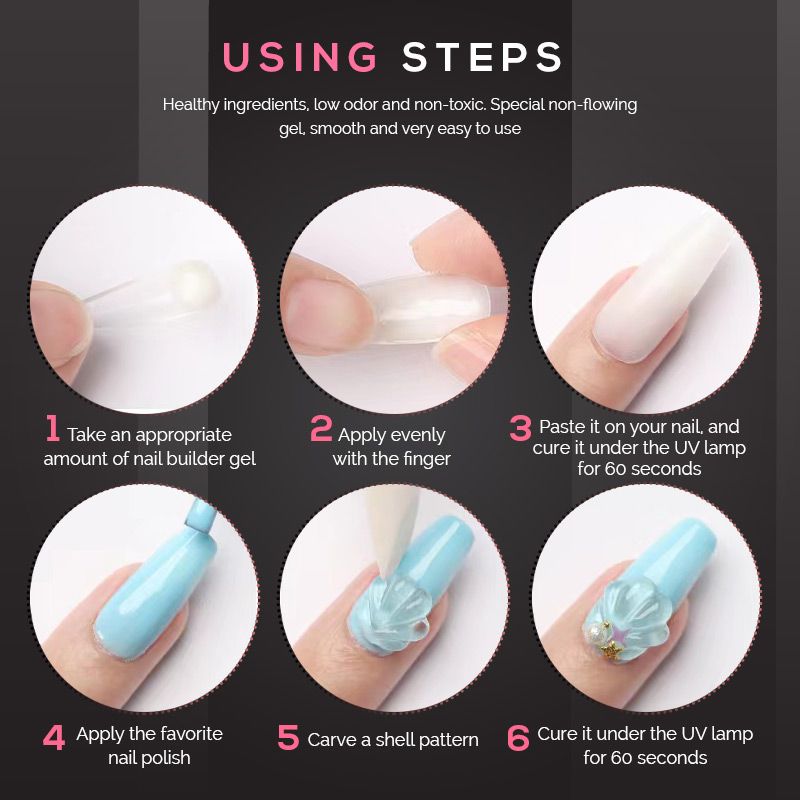 USING STEPS

Healthy ingredients, low odor and non-toxic. Special non-flowing gel, smooth and very easy to use

1 Take an appropriate amount of nail builder gel

2 Apply evenly with the finger

3 Paste it on your nail, and cure it under the UV lamp for 60 seconds

4 Apply the favorite nail polish

5 Carve a shell pattern

6 Cure it under the UV lamp for 60 seconds