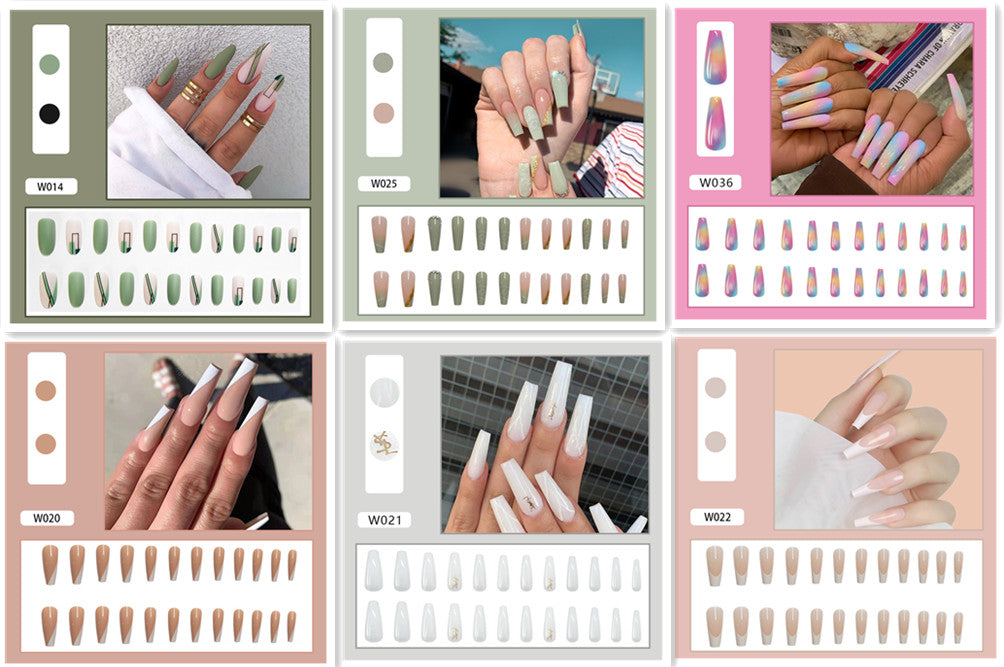 W014

W025

W036

W020

W021

W022