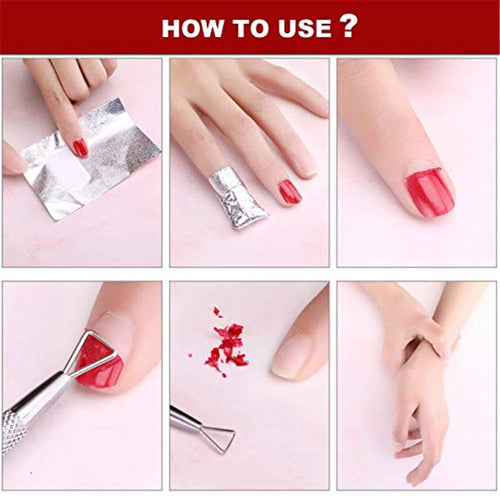 HOW TO USE ?