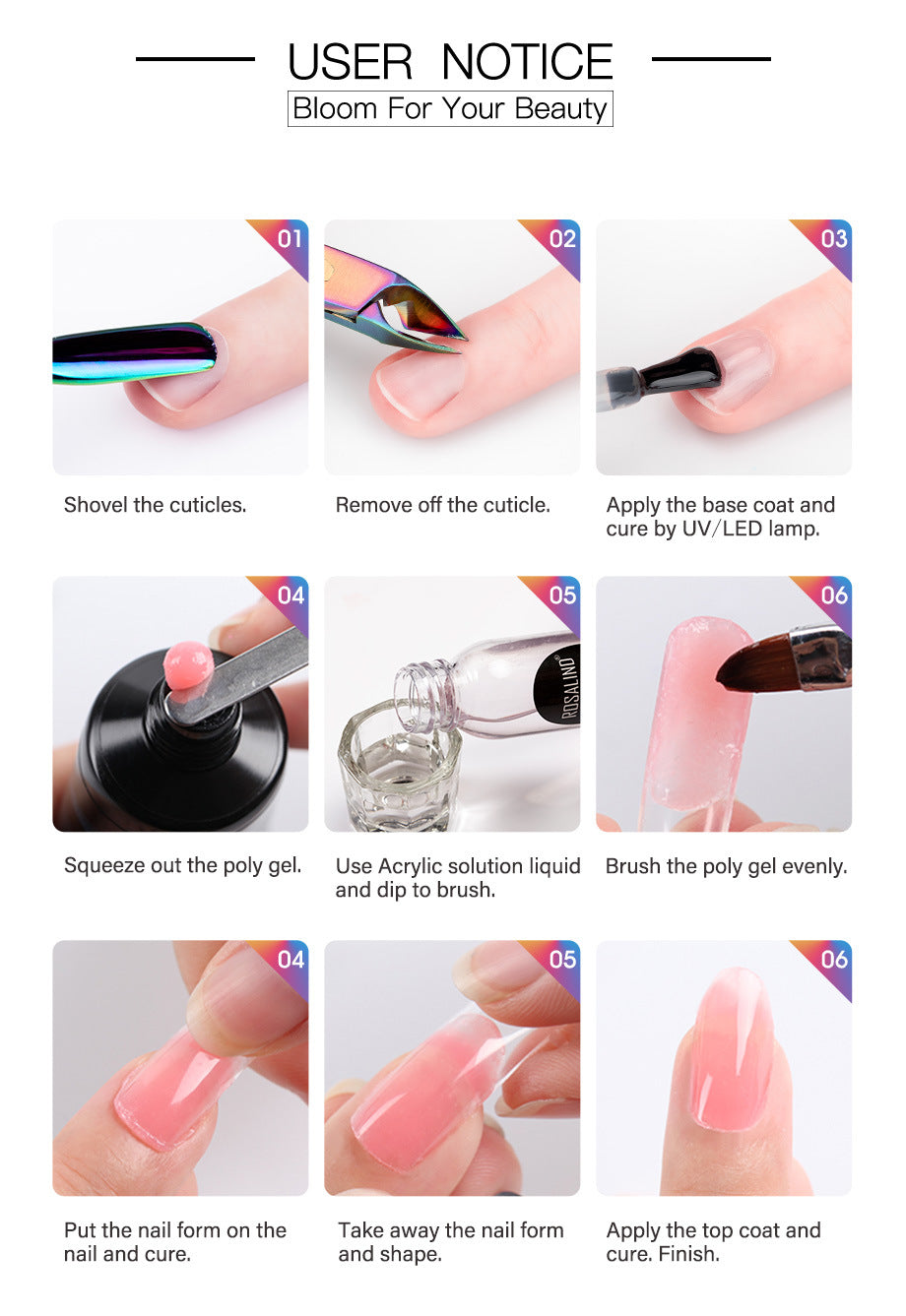 USER NOTICE

Bloom For Your Beauty

01

Shovel the cuticles.

02

Remove off the cuticle.

03

Apply the base coat and cure by UV/LED lamp.

04

Squeeze out the poly gel.

05

ROSALIND

Use Acrylic solution liquid and dip to brush.

06

Brush the poly gel evenly.

04

Put the nail form on the nail and cure.

05

Take away the nail form and shape.

06

Apply the top coat and cure. Finish.