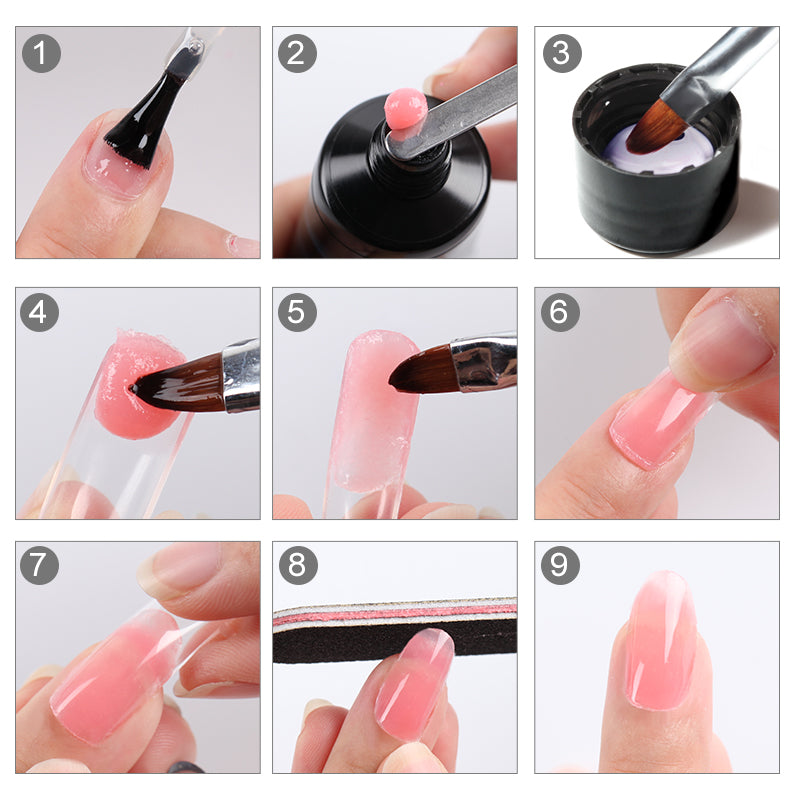 1
2
3
4
5
6
7
8
9