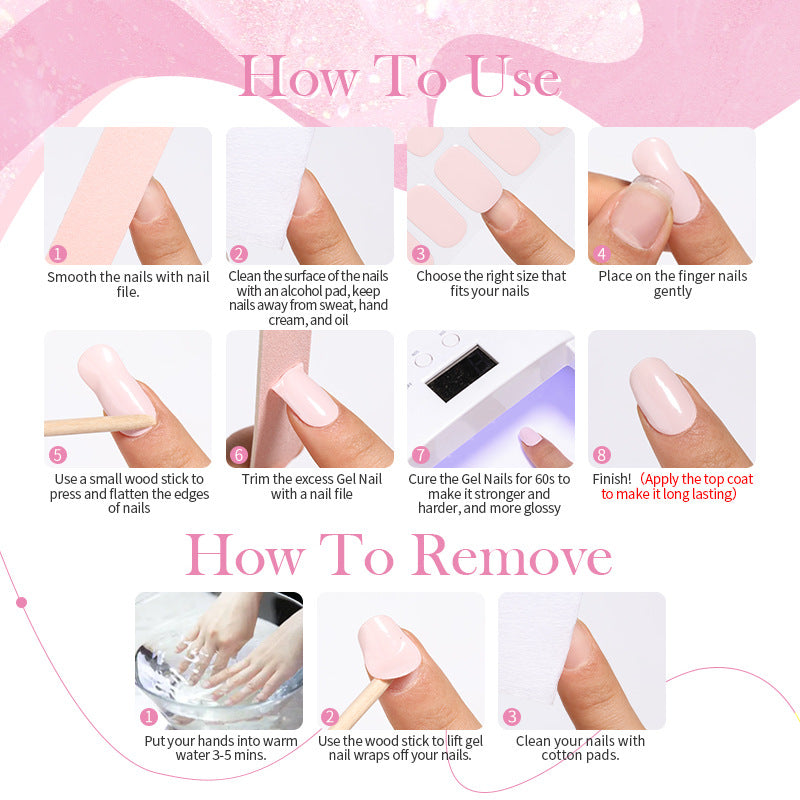 How To Use

1
Smooth the nails with nail file.

2
Clean the surface of the nails with an alcohol pad, keep nails away from sweat, hand cream, and oil

3
Choose the right size that fits your nails

4
Place on the finger nails gently

5
Use a small wood stick to press and flatten the edges of nails

6
Trim the excess Gel Nail with a nail file

7
Cure the Gel Nails for 60s to make it stronger and harder, and more glossy

8
Finish!（Apply the top coat to make it long lasting)

How To Remove

1
Put your hands into warm water 3-5 mins.

2
Use the wood stick to lift gel nail wraps off your nails.

3
Clean your nails with cotton pads.