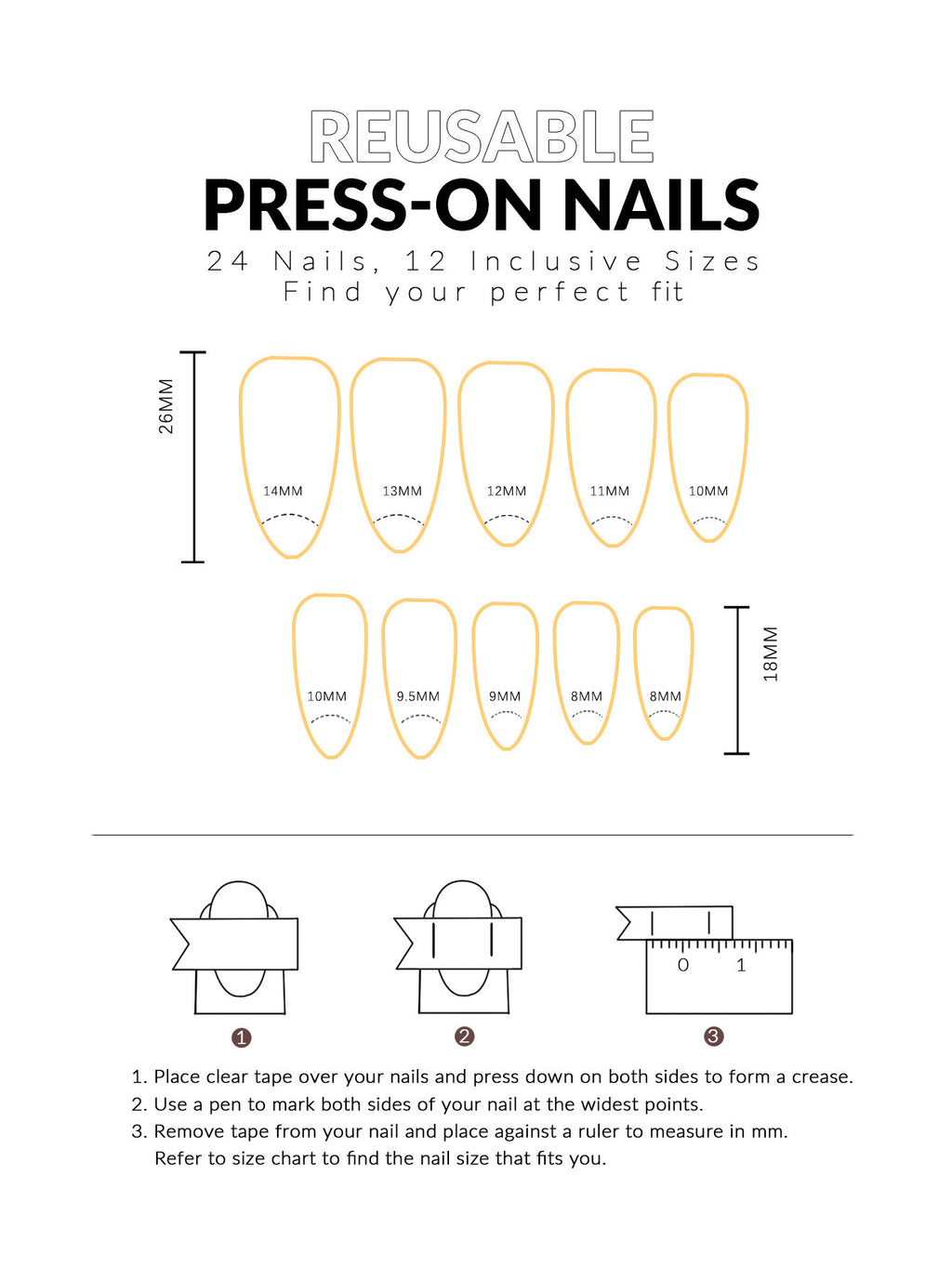 REUSABLE
PRESS-ON NAILS
24 Nails, 12 Inclusive Sizes
Find your perfect fit

26MM

14MM 13MM 12MM 11MM 10MM

10MM 9.5MM 9MM 8MM 8MM

18MM

0 1

1 2 3

1. Place clear tape over your nails and press down on both sides to form a crease.
2. Use a pen to mark both sides of your nail at the widest points.
3. Remove tape from your nail and place against a ruler to measure in mm. Refer to size chart to find the nail size that fits you.