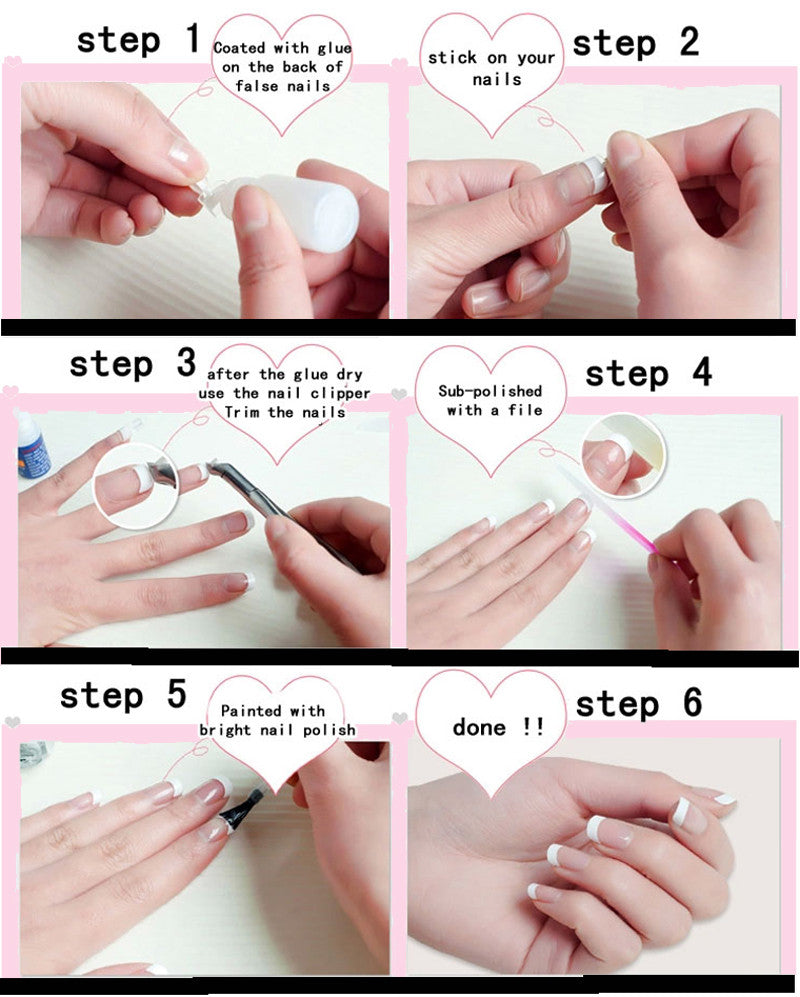 step 1

Coated with glue on the back of false nails

stick on your nails

step 2

step 3

after the glue dry use the nail clipper Trim the nails

Sub-polished with a file

step 4

step 5

Painted with bright nail polish

done !!

step 6