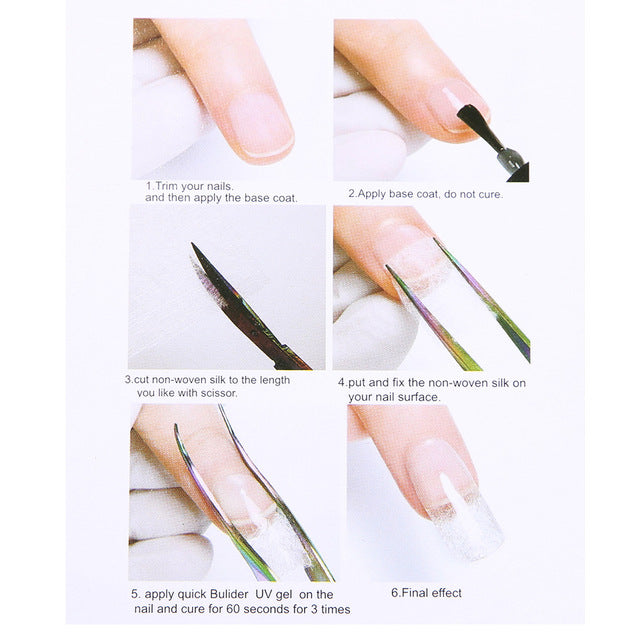 1.Trim your nails. and then apply the base coat.

2.Apply base coat, do not cure.

3.cut non-woven silk to the length you like with scissor.

4.put and fix the non-woven silk on your nail surface.

5. apply quick Bulider UV gel on the nail and cure for 60 seconds for 3 times

6.Final effect